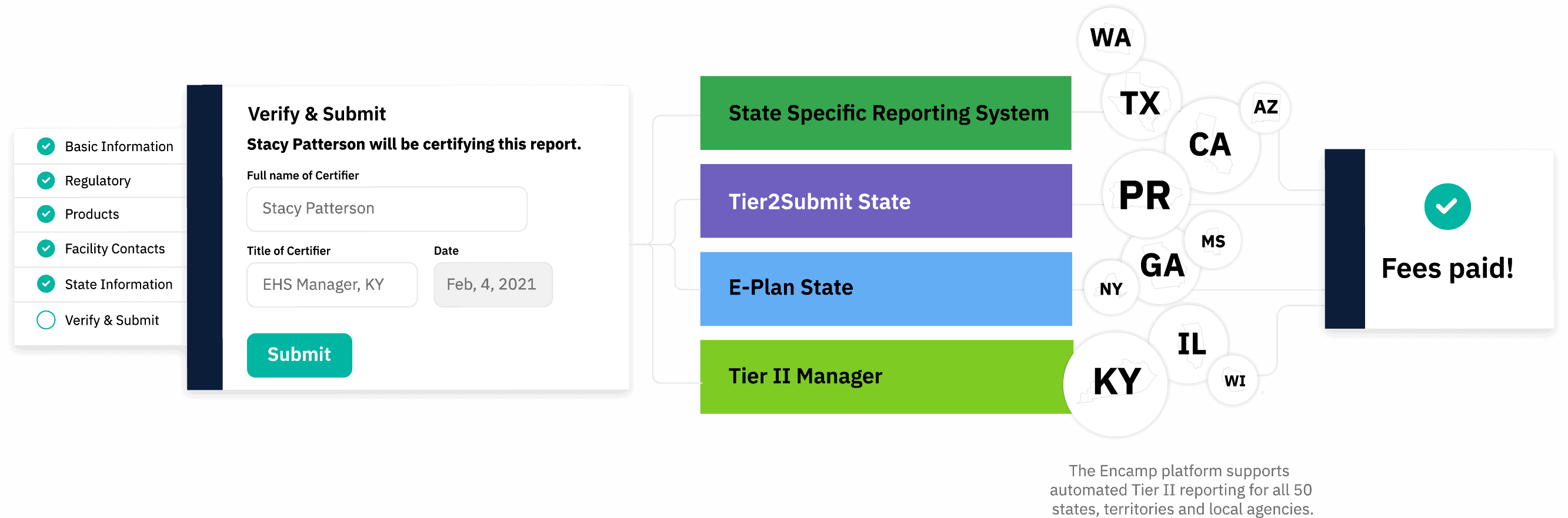 Basic Information
Regulatory
Products
Facility Contacts
State Information
Verify & Submit

Verify & Submit
Stacy Patterson will be certifying this report.
Full name of Certifier
Stacy Patterson
Title of Certifier
EHS Manager, KY
Date
Feb, 4, 2021
Submit

State Specific Reporting System
Tier2Submit State
E-Plan State
Tier II Manager

WA
TX
AZ
CA
PR
MS
GA
NY
IL
KY
WI

Fees paid!

The Encamp platform supports automated Tier II reporting for all 50 states, territories and local agencies.